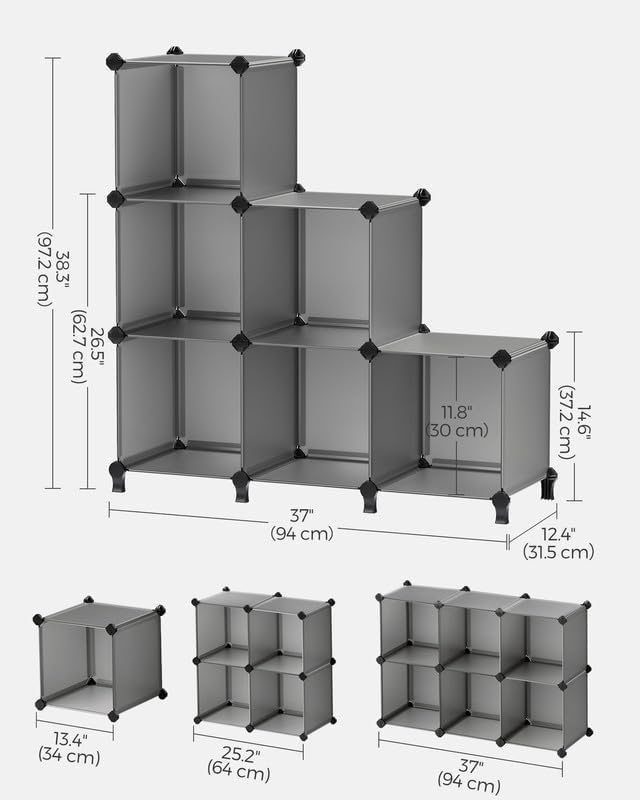 38.3"
(97.2 cm)

26.5"
(62.7 cm)

11.8"
(30 cm)

14.6"
(37.2 cm)

37"
(94 cm)

12.4"
(31.5 cm)

13.4"
(34 cm)

25.2"
(64 cm)

37"
(94 cm)