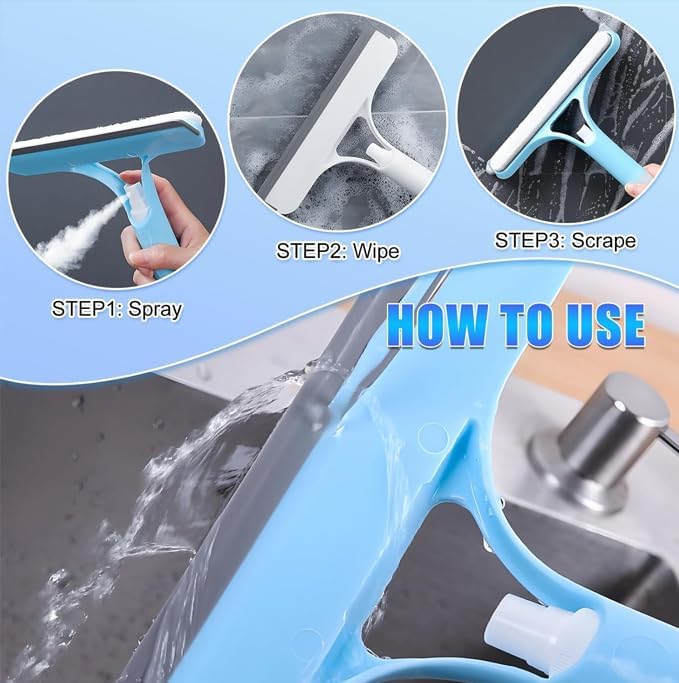 STEP1: Spray

STEP2: Wipe

STEP3: Scrape

HOW TO USE