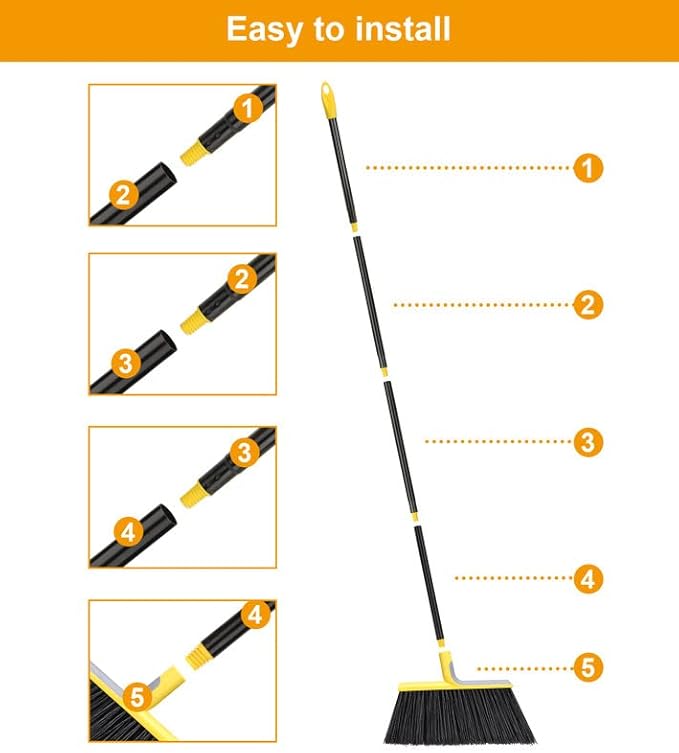 Easy to install

1
2

2
3

3
4

4
5

1
2
3
4
5