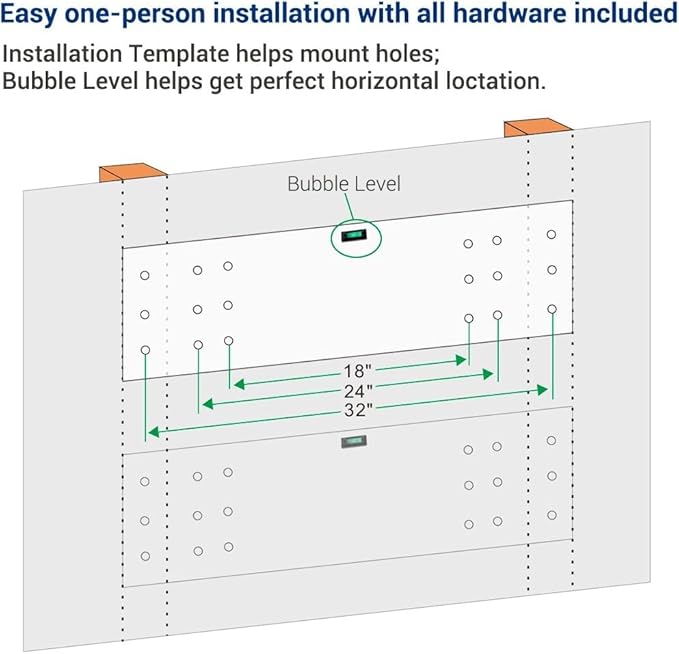 Easy one-person installation with all hardware included

Installation Template helps mount holes;
Bubble Level helps get perfect horizontal loctation.

Bubble Level

18"
24"
32"