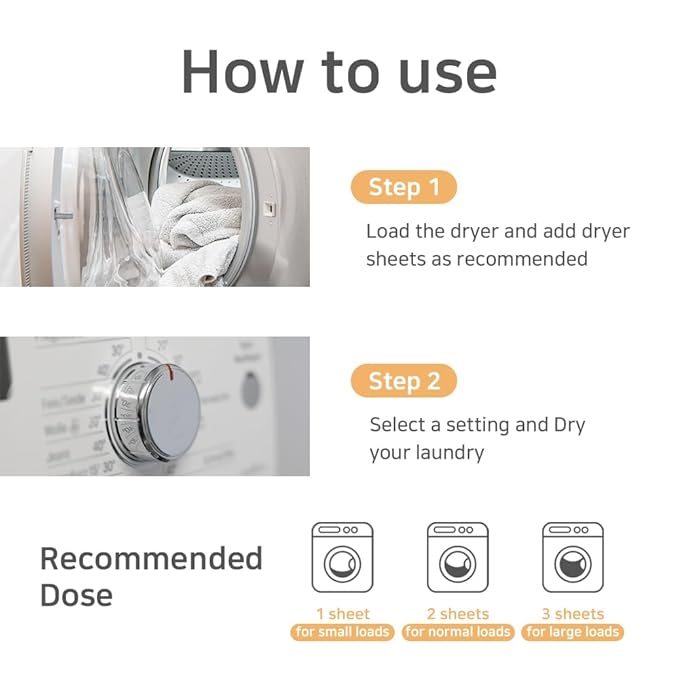 How to use

Step 1

Load the dryer and add dryer sheets as recommended

Step 2

Select a setting and Dry your laundry

Recommended Dose

1 sheet
for small loads

2 sheets
for normal loads

3 sheets
for large loads