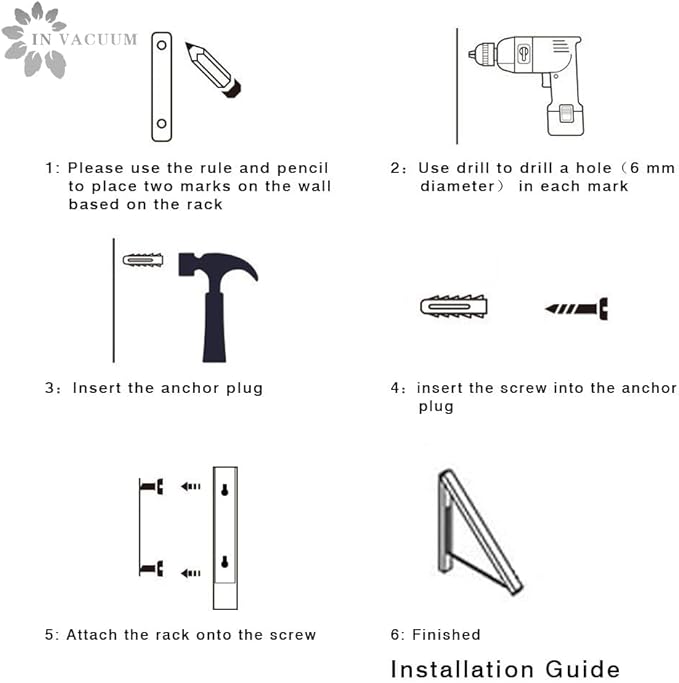 IN VACUUM

1: Please use the rule and pencil to place two marks on the wall based on the rack

2: Use drill to drill a hole（6 mm diameter） in each mark

3: Insert the anchor plug

4: insert the screw into the anchor plug

5: Attach the rack onto the screw

6: Finished

Installation Guide