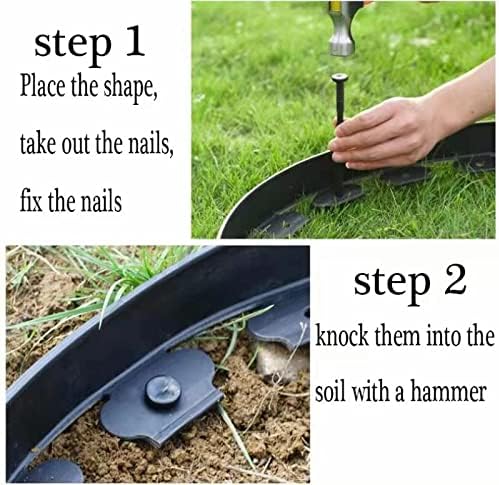 step 1
Place the shape,
take out the nails,
fix the nails

step 2
knock them into the
soil with a hammer