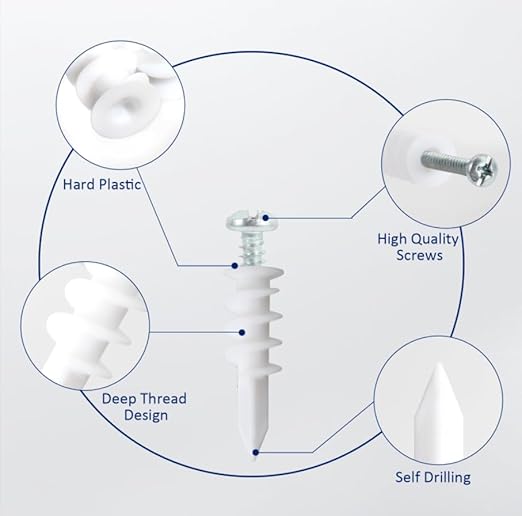 Hard Plastic

High Quality
Screws

Deep Thread
Design

Self Drilling