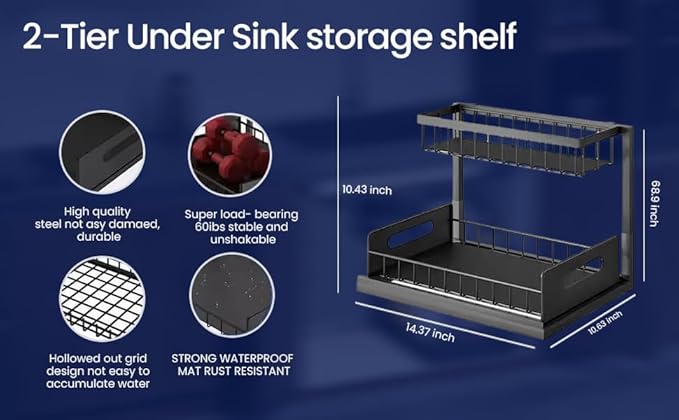 2-Tier Under Sink storage shelf

High quality steel not asy damaed, durable

Super load- bearing 60ibs stable and unshakable

Hollowed out grid design not easy to accumulate water

STRONG WATERPROOF MAT RUST RESISTANT

10.43 inch

68.9 inch

14.37 inch

10.63 inch