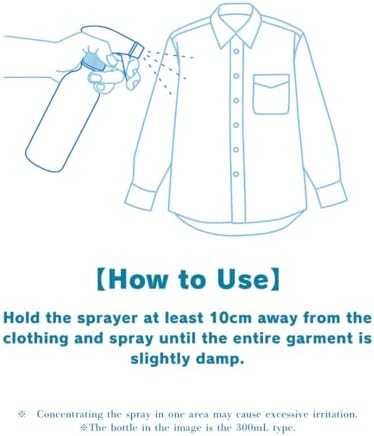 【How to Use】

Hold the sprayer at least 10cm away from the clothing and spray until the entire garment is slightly damp.

※ Concentrating the spray in one area may cause excessive irritation.
※The bottle in the image is the 300mL type.