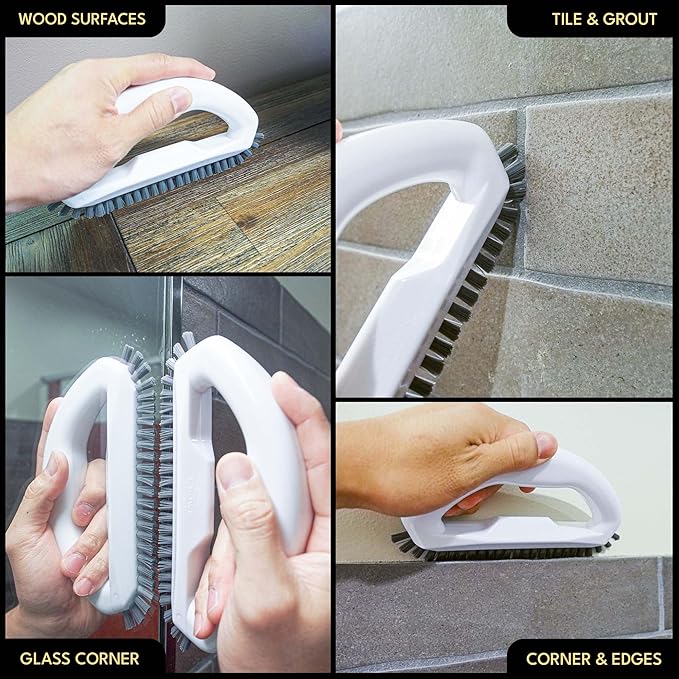 WOOD SURFACES

TILE & GROUT

GLASS CORNER

CORNER & EDGES