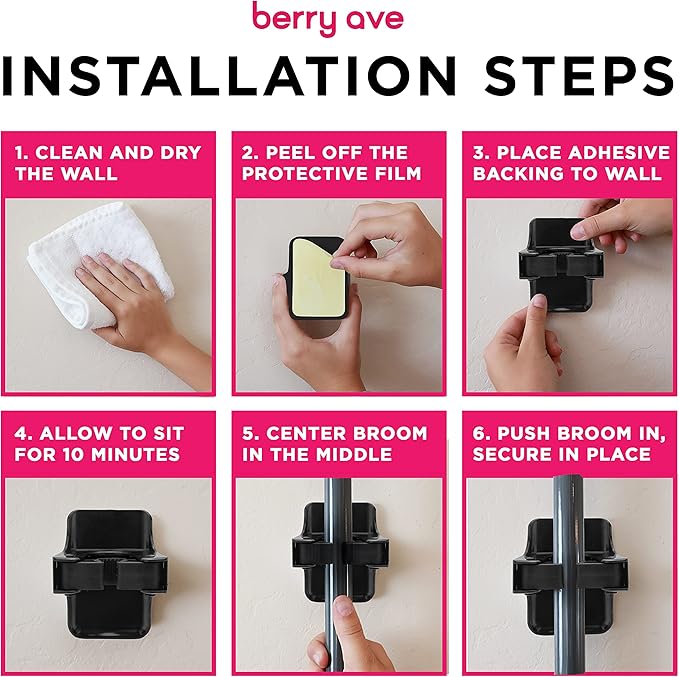 berry ave

INSTALLATION STEPS

1. CLEAN AND DRY THE WALL

2. PEEL OFF THE PROTECTIVE FILM

3. PLACE ADHESIVE BACKING TO WALL

4. ALLOW TO SIT FOR 10 MINUTES

5. CENTER BROOM IN THE MIDDLE

6. PUSH BROOM IN, SECURE IN PLACE