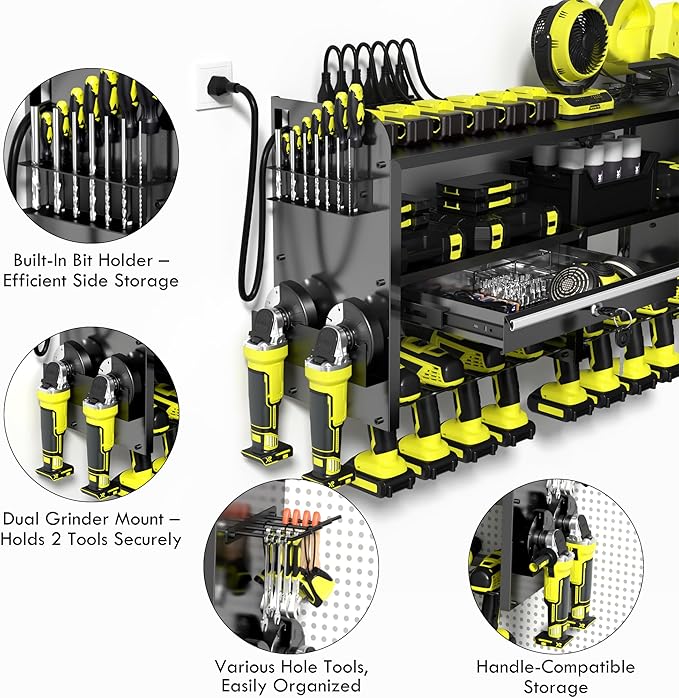 Built-In Bit Holder – Efficient Side Storage

Dual Grinder Mount – Holds 2 Tools Securely

Various Hole Tools, Easily Organized

Handle-Compatible Storage