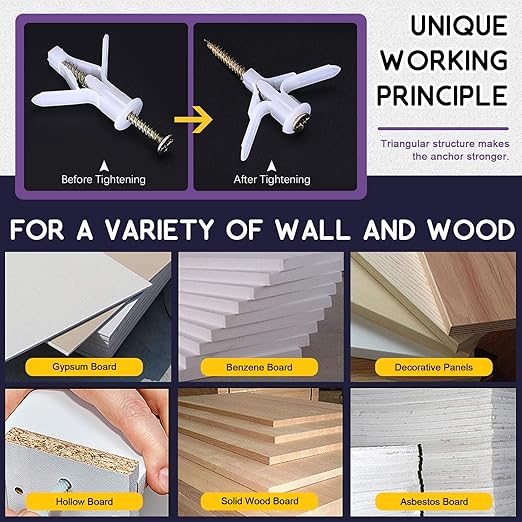 Before Tightening

After Tightening

UNIQUE WORKING PRINCIPLE

Triangular structure makes the anchor stronger.

FOR A VARIETY OF WALL AND WOOD

Gypsum Board

Benzene Board

Decorative Panels

Hollow Board

Solid Wood Board

Asbestos Board