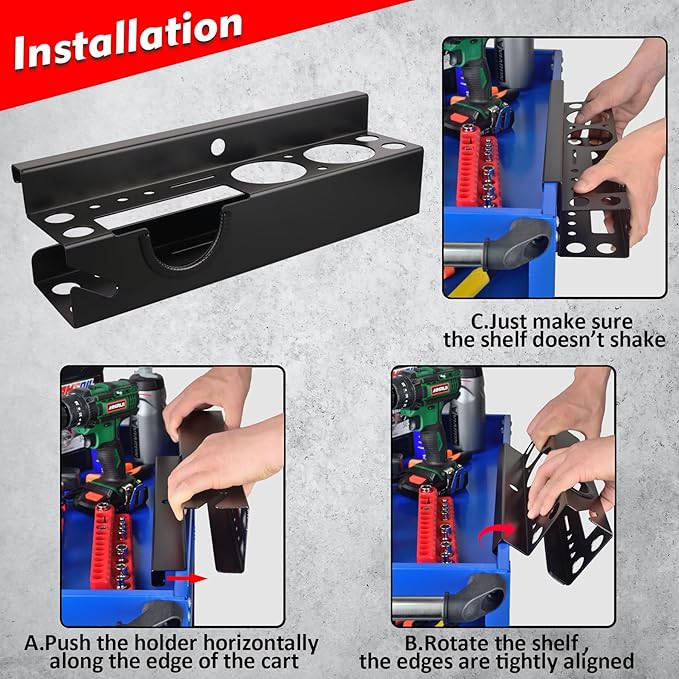 Installation

C.Just make sure the shelf doesn't shake

A.Push the holder horizontally along the edge of the cart

B.Rotate the shelf , the edges are tightly aligned