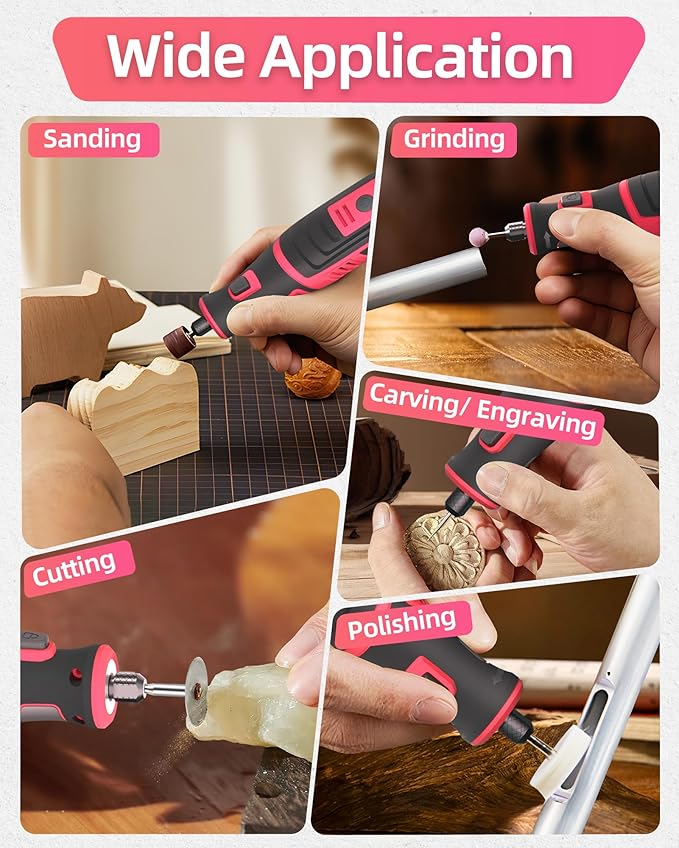 Wide Application

Sanding

Grinding

Carving/ Engraving

Cutting

Polishing