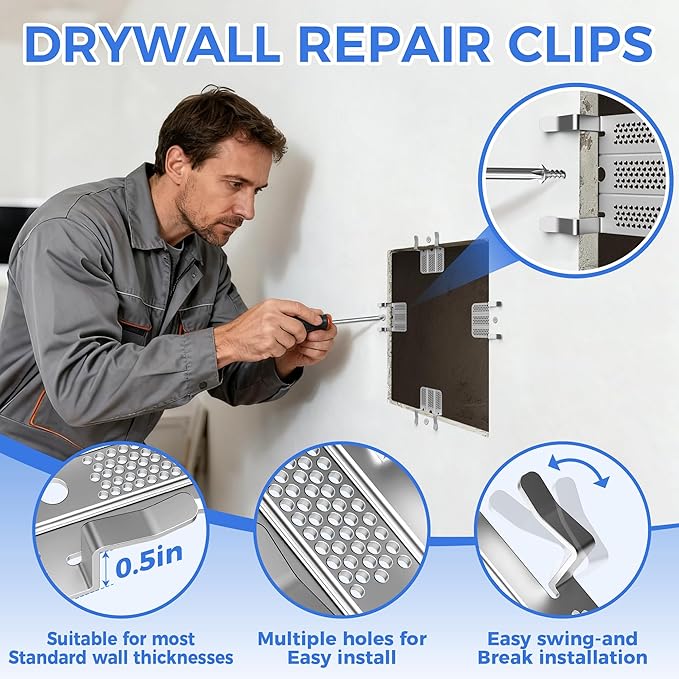 DRYWALL REPAIR CLIPS

0.5in

Suitable for most Standard wall thicknesses

Multiple holes for Easy install

Easy swing-and Break installation