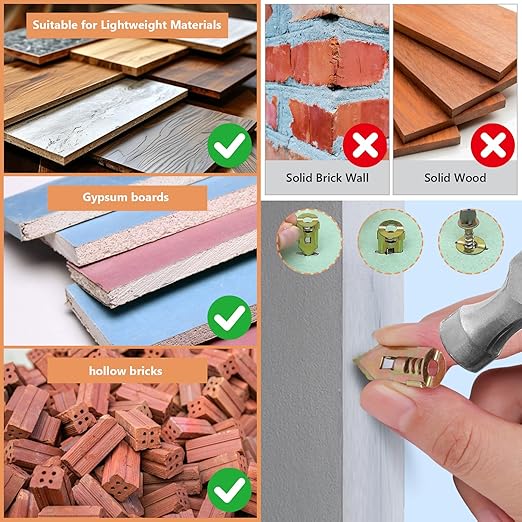 Suitable for Lightweight Materials

Gypsum boards

hollow bricks

Solid Brick Wall

Solid Wood