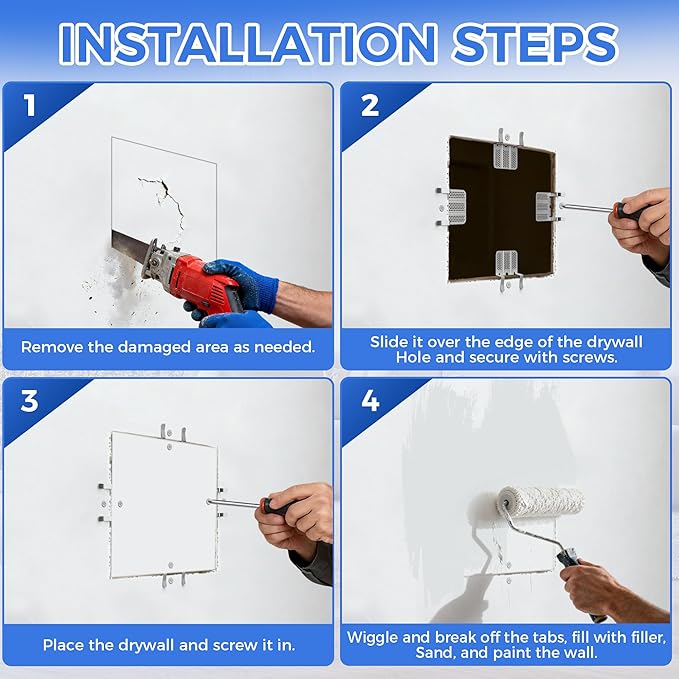 INSTALLATION STEPS

1

Remove the damaged area as needed.

2

Slide it over the edge of the drywall Hole and secure with screws.

3

Place the drywall and screw it in.

4

Wiggle and break off the tabs, fill with filler, Sand, and paint the wall.