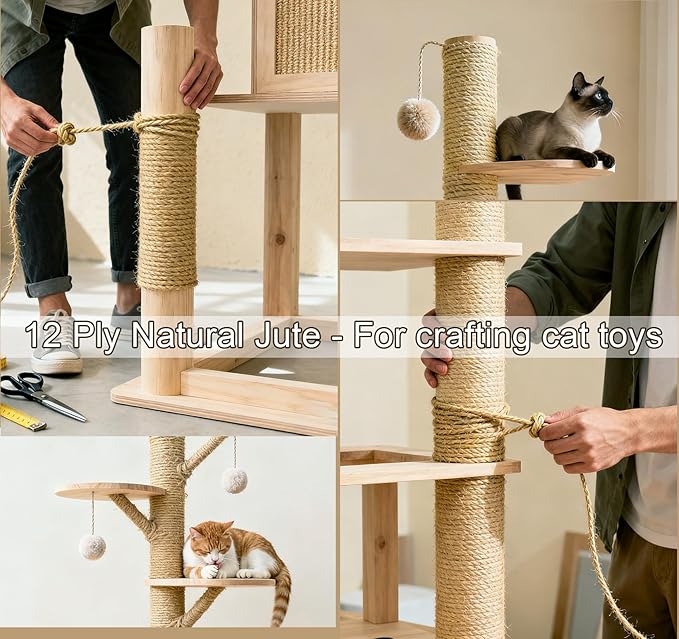 12 Ply Natural Jute - For crafting cat toys