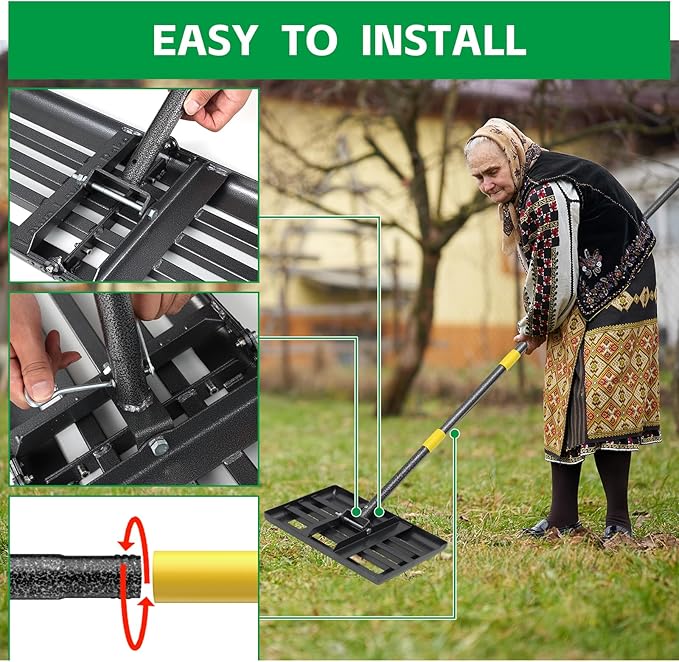 EASY TO INSTALL