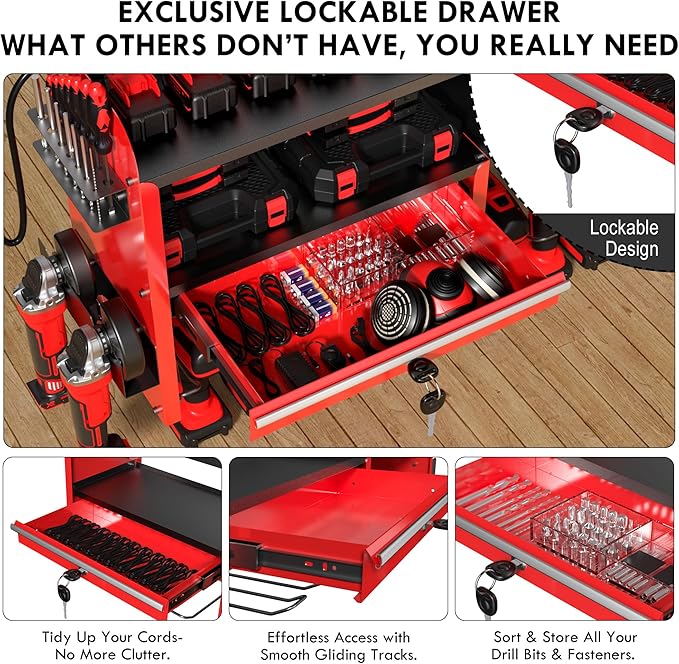 EXCLUSIVE LOCKABLE DRAWER
WHAT OTHERS DON'T HAVE, YOU REALLY NEED

Lockable Design

Tidy Up Your Cords- No More Clutter.

Effortless Access with Smooth Gliding Tracks.

Sort & Store All Your Drill Bits & Fasteners.