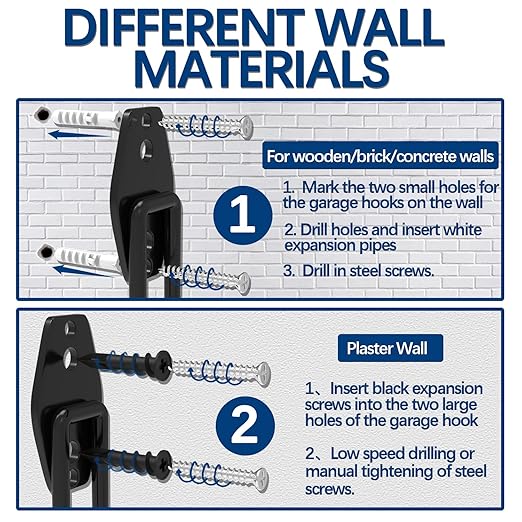 DIFFERENT WALL MATERIALS

For wooden/brick/concrete walls

1

1. Mark the two small holes for the garage hooks on the wall

2. Drill holes and insert white expansion pipes

3. Drill in steel screws.

Plaster Wall

2

1、Insert black expansion screws into the two large holes of the garage hook

2、Low speed drilling or manual tightening of steel screws.