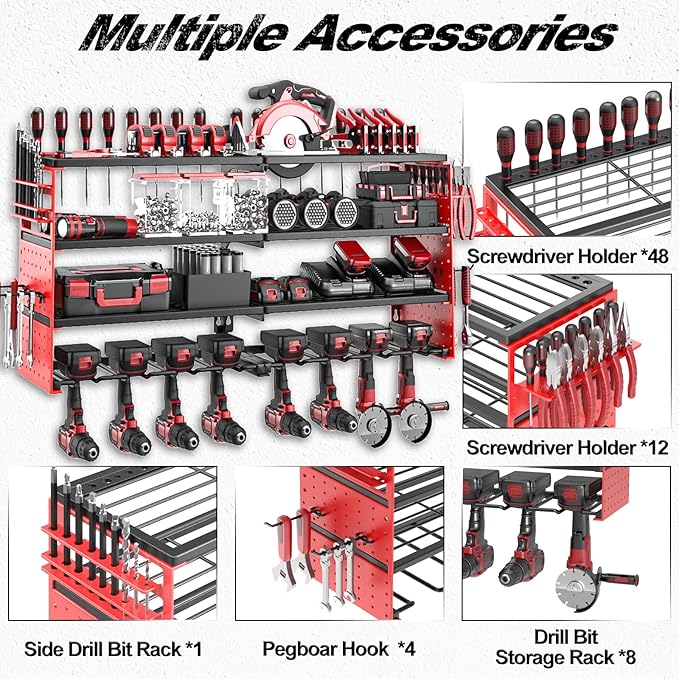 Multiple Accessories

Screwdriver Holder *48

Screwdriver Holder *12

Side Drill Bit Rack *1

Pegboar Hook *4

Drill Bit Storage Rack *8