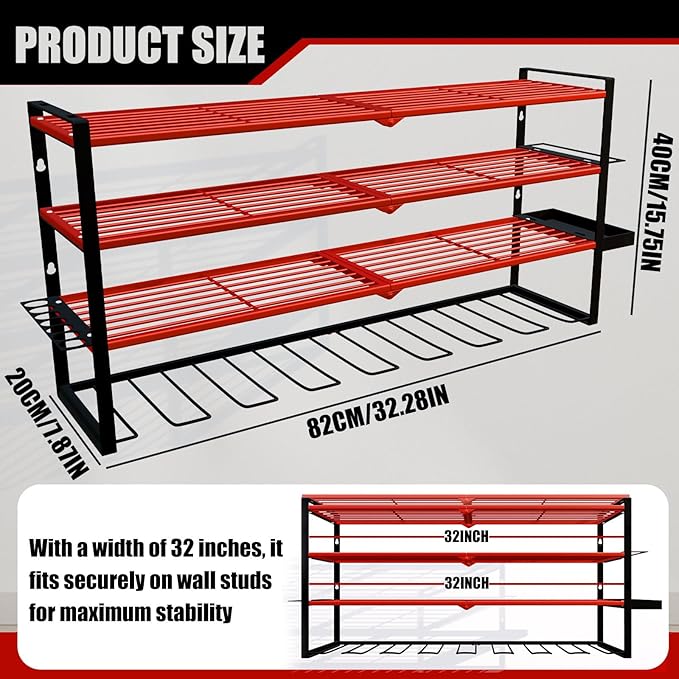 PRODUCT SIZE

40CM/15.75IN

20CM/7.87IN

82CM/32.28IN

With a width of 32 inches, it fits securely on wall studs for maximum stability

32INCH

32INCH