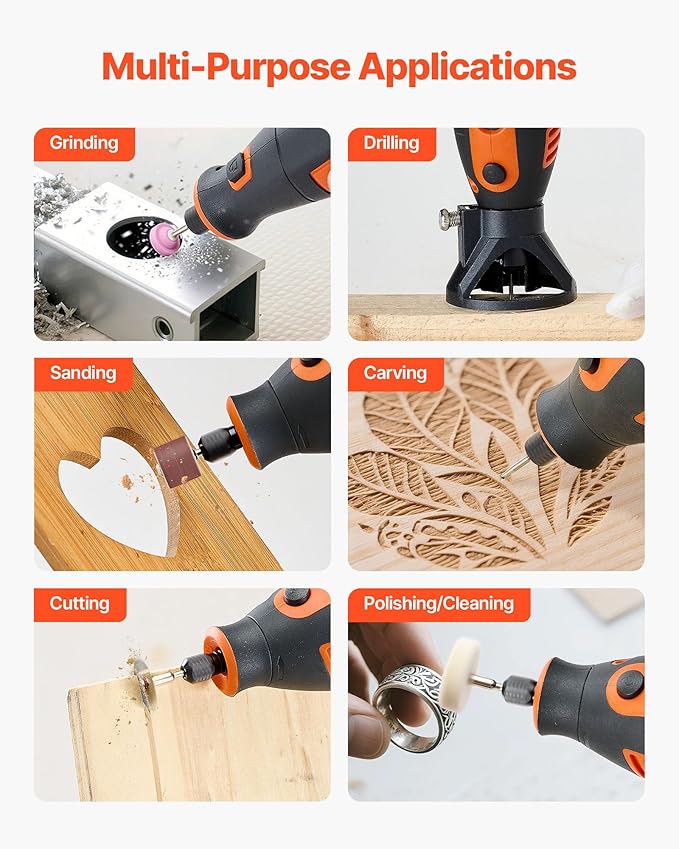 Multi-Purpose Applications

Grinding

Drilling

Sanding

Carving

Cutting

Polishing/Cleaning