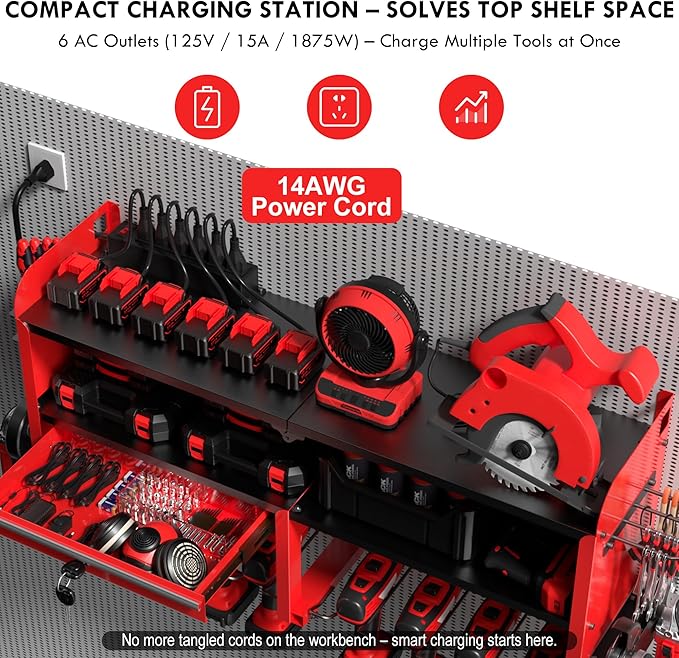 COMPACT CHARGING STATION – SOLVES TOP SHELF SPACE

6 AC Outlets (125V / 15A / 1875W) – Charge Multiple Tools at Once

14AWG Power Cord

No more tangled cords on the workbench – smart charging starts here.