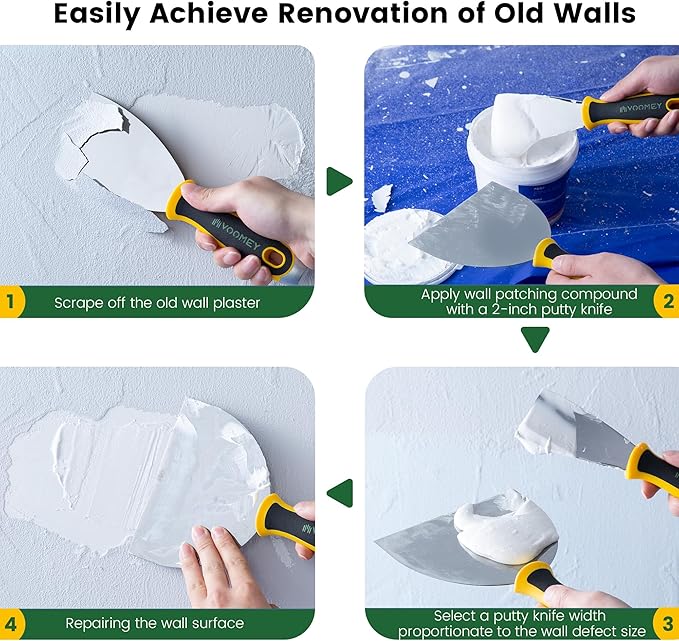 Easily Achieve Renovation of Old Walls

VOOMEY

1 Scrape off the old wall plaster

VOOMEY

Apply wall patching compound with a 2-inch putty knife 2

Select a putty knife width proportionate to the wall defect size 3

4 Repairing the wall surface