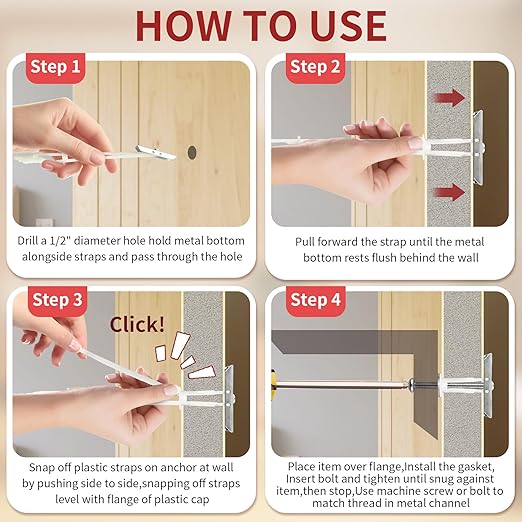 HOW TO USE

Step 1

Drill a 1/2" diameter hole hold metal bottom alongside straps and pass through the hole

Step 2

Pull forward the strap until the metal bottom rests flush behind the wall

Step 3

Click!

Snap off plastic straps on anchor at wall by pushing side to side,snapping off straps level with flange of plastic cap

Step 4

Place item over flange,Install the gasket, Insert bolt and tighten until snug against item,then stop,Use machine screw or bolt to match thread in metal channel