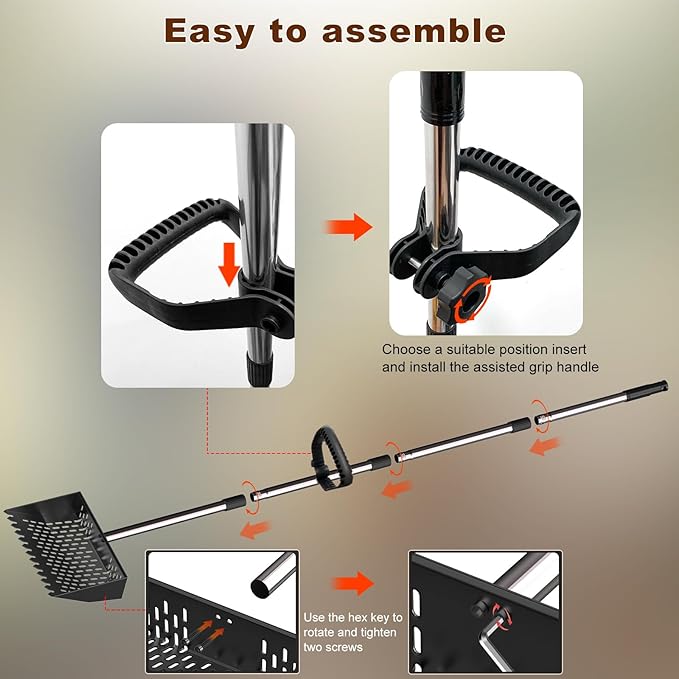 Easy to assemble

Choose a suitable position insert and install the assisted grip handle

Use the hex key to rotate and tighten two screws