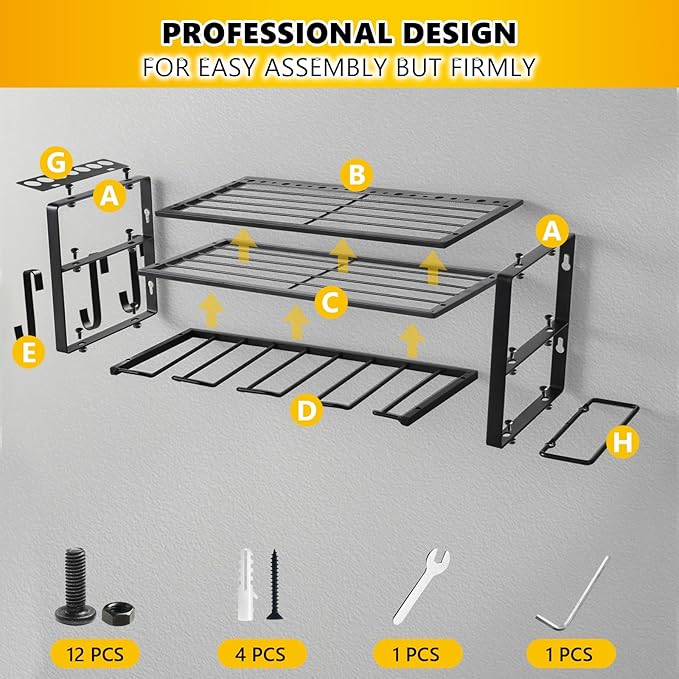 PROFESSIONAL DESIGN
FOR EASY ASSEMBLY BUT FIRMLY

G
A
B
A
C
E
D
H

12 PCS
4 PCS
1 PCS
1 PCS