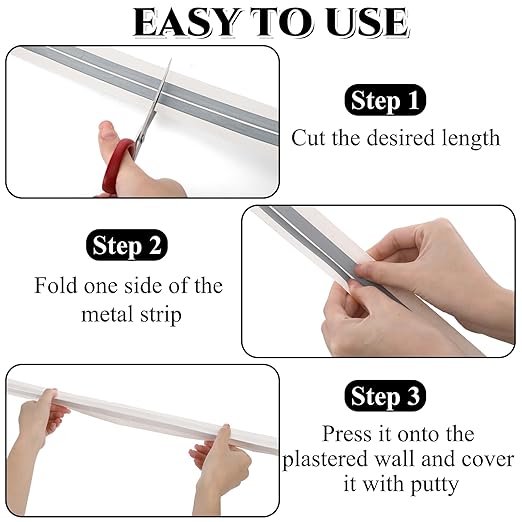 EASY TO USE

Step 1
Cut the desired length

Step 2
Fold one side of the metal strip

Step 3
Press it onto the plastered wall and cover it with putty