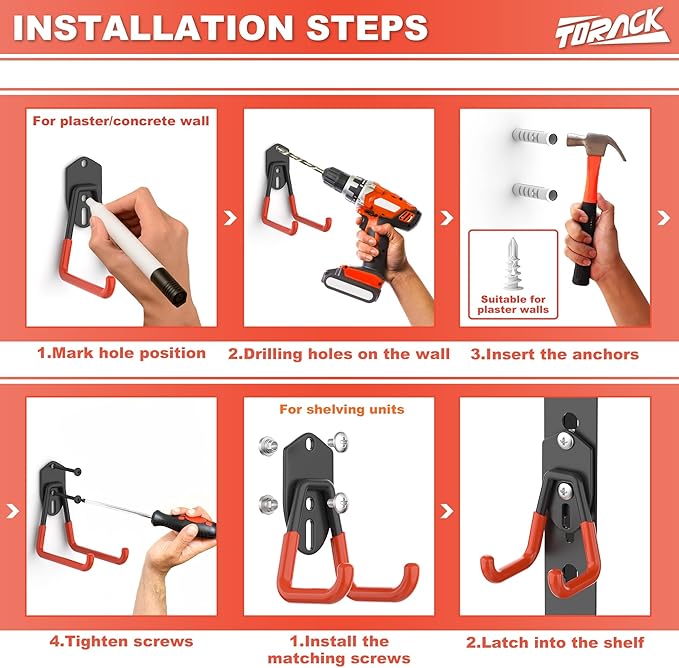 INSTALLATION STEPS

TORACK

For plaster/concrete wall

Suitable for plaster walls

1.Mark hole position

2.Drilling holes on the wall

3.Insert the anchors

For shelving units

4.Tighten screws

1.Install the matching screws

2.Latch into the shelf