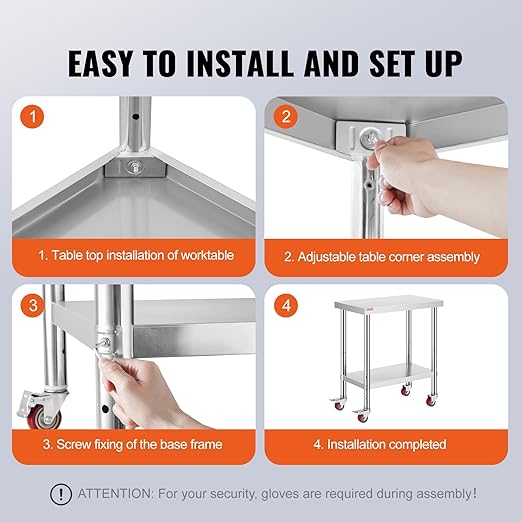 EASY TO INSTALL AND SET UP

1

1. Table top installation of worktable

2

2. Adjustable table corner assembly

3

3. Screw fixing of the base frame

4

4. Installation completed

! ATTENTION: For your security, gloves are required during assembly!