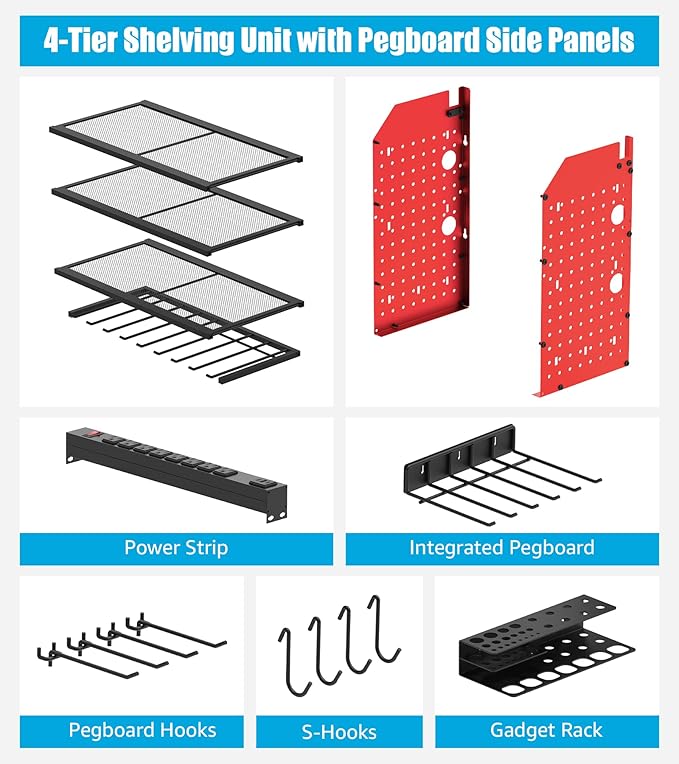 4-Tier Shelving Unit with Pegboard Side Panels

Power Strip

Integrated Pegboard

Pegboard Hooks

S-Hooks

Gadget Rack