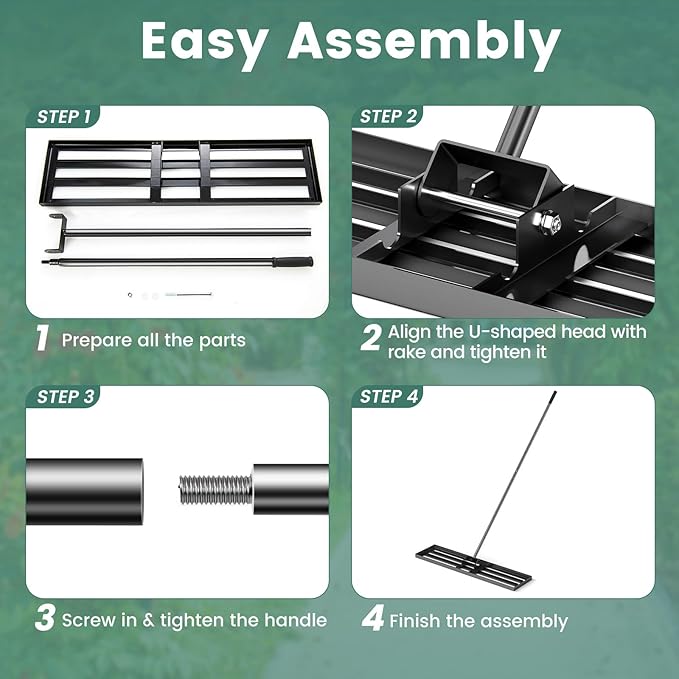 Easy Assembly

STEP 1

1 Prepare all the parts

STEP 2

2 Align the U-shaped head with rake and tighten it

STEP 3

3 Screw in & tighten the handle

STEP 4

4 Finish the assembly