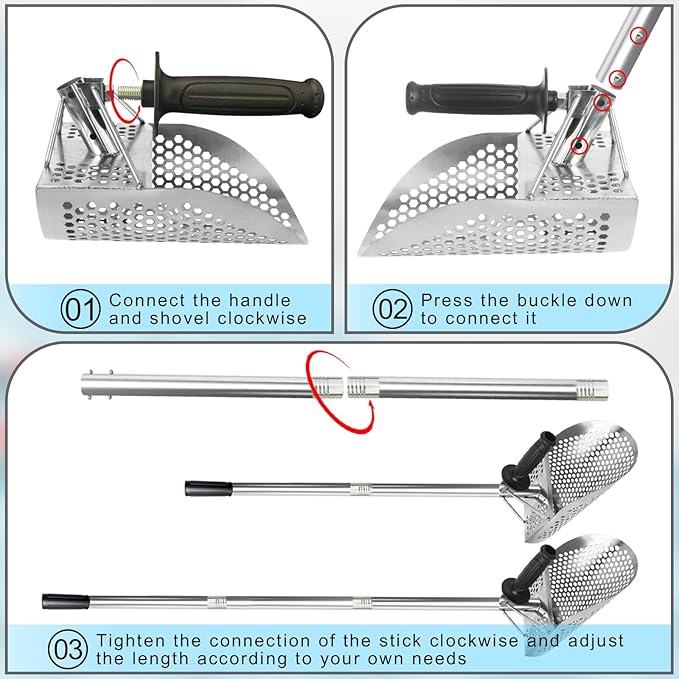 01 Connect the handle and shovel clockwise

02 Press the buckle down to connect it

03 Tighten the connection of the stick clockwise and adjust the length according to your own needs