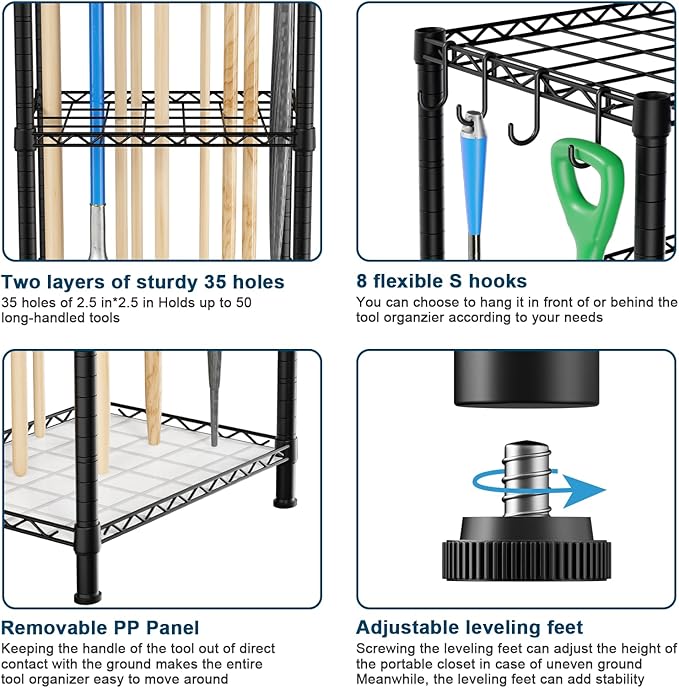 Two layers of sturdy 35 holes
35 holes of 2.5 in*2.5 in Holds up to 50 long-handled tools

8 flexible S hooks
You can choose to hang it in front of or behind the tool organzier according to your needs

Removable PP Panel
Keeping the handle of the tool out of direct contact with the ground makes the entire tool organizer easy to move around

Adjustable leveling feet
Screwing the leveling feet can adjust the height of the portable closet in case of uneven ground Meanwhile, the leveling feet can add stability