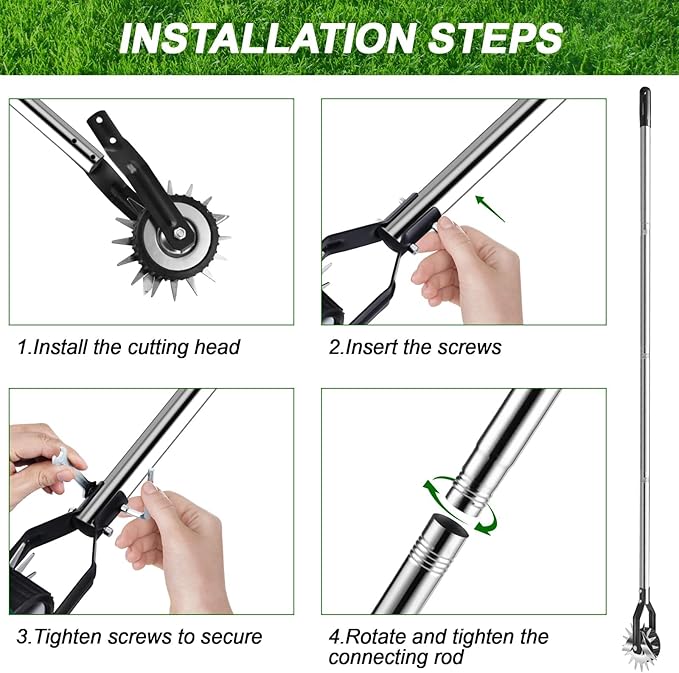 INSTALLATION STEPS

1.Install the cutting head

2.Insert the screws

3.Tighten screws to secure

4.Rotate and tighten the connecting rod