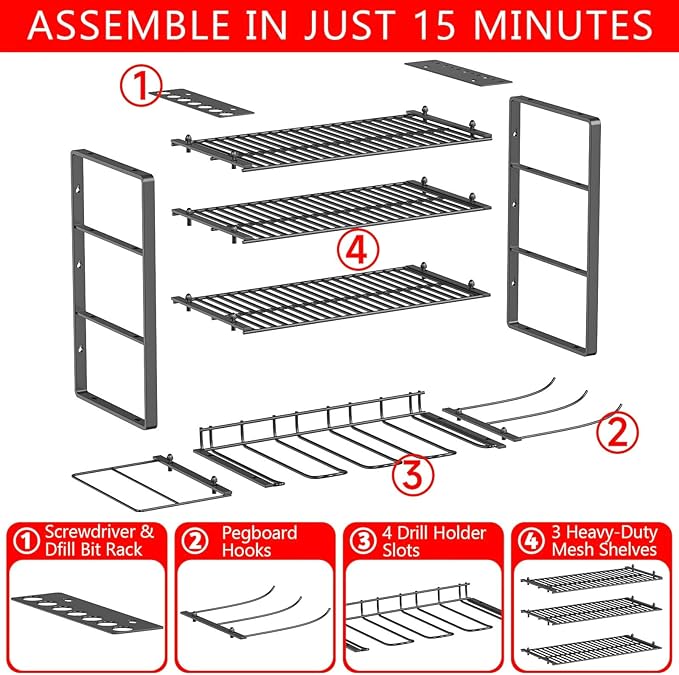 ASSEMBLE IN JUST 15 MINUTES

①

④

②

③

① Screwdriver & Dfill Bit Rack

② Pegboard Hooks

③ 4 Drill Holder Slots

④ 3 Heavy-Duty Mesh Shelves