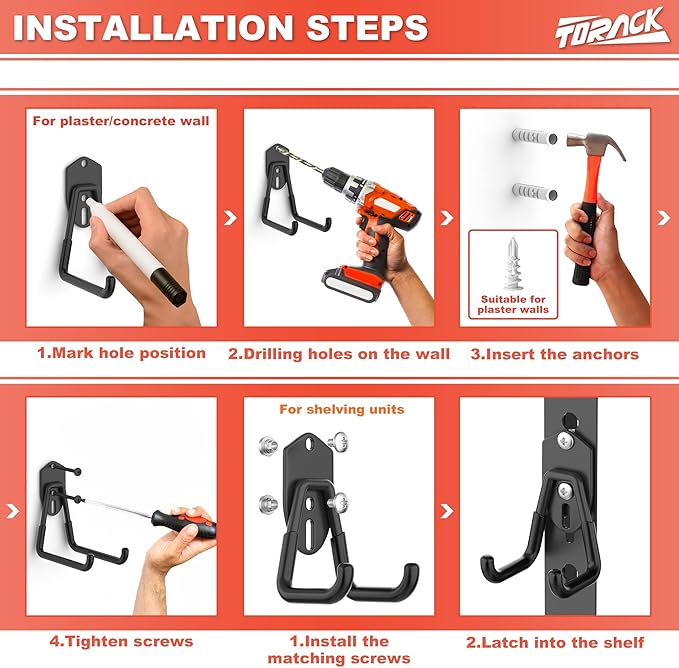 INSTALLATION STEPS

TORACK

For plaster/concrete wall

Suitable for plaster walls

1.Mark hole position

2.Drilling holes on the wall

3.Insert the anchors

For shelving units

4.Tighten screws

1.Install the matching screws

2.Latch into the shelf