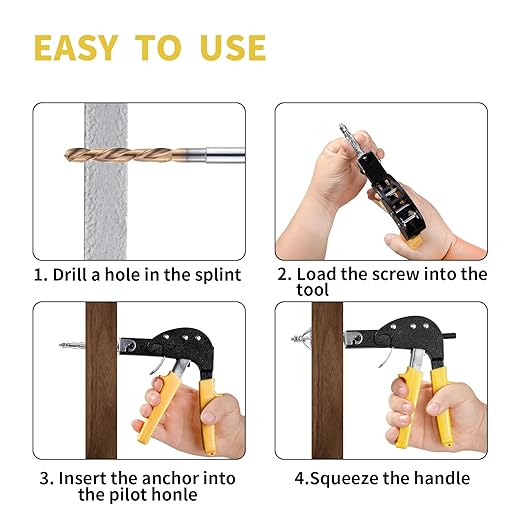 EASY TO USE

1. Drill a hole in the splint

2. Load the screw into the tool

3. Insert the anchor into the pilot honle

4.Squeeze the handle