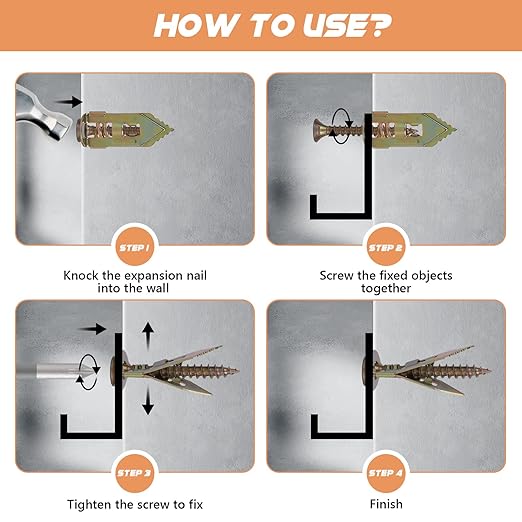 HOW TO USE?

STEP 1

Knock the expansion nail into the wall

STEP 2

Screw the fixed objects together

STEP 3

Tighten the screw to fix

STEP 4

Finish