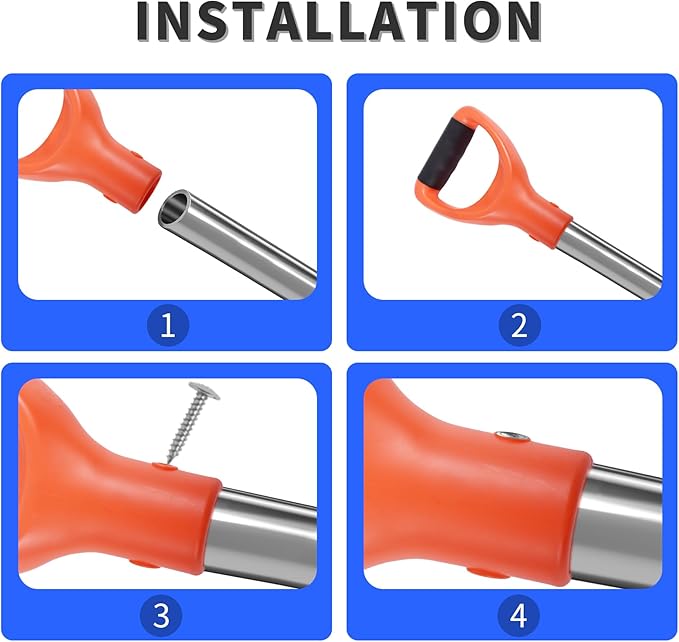 INSTALLATION

1

2

3

4