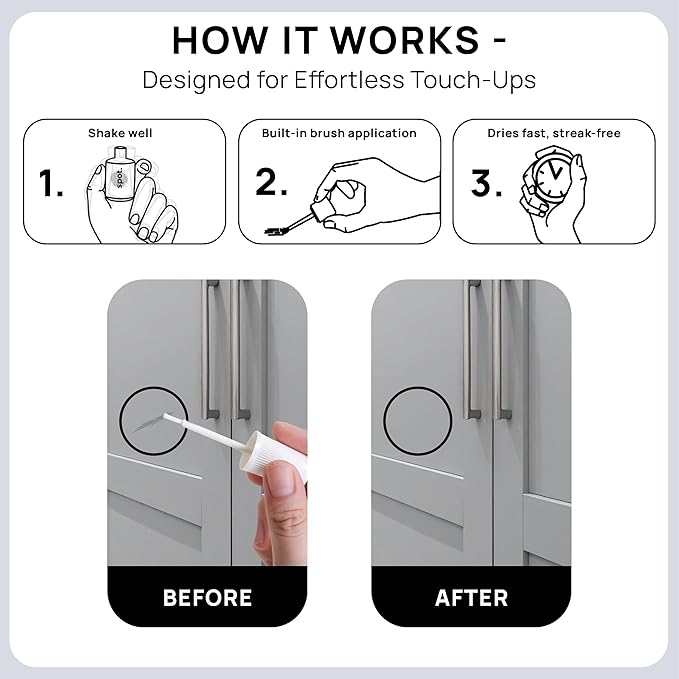 HOW IT WORKS -
Designed for Effortless Touch-Ups

Shake well
1.
spot.

Built-in brush application
2.

Dries fast, streak-free
3.

BEFORE

AFTER