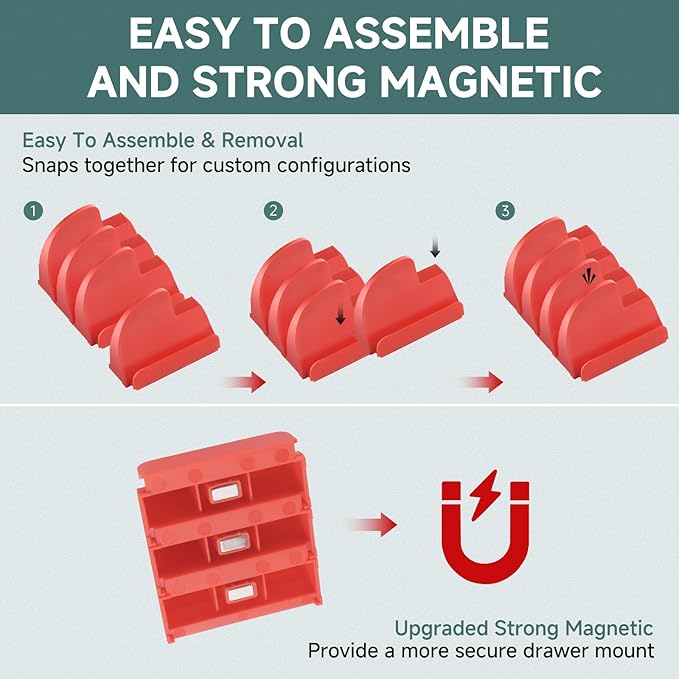 EASY TO ASSEMBLE AND STRONG MAGNETIC

Easy To Assemble & Removal
Snaps together for custom configurations

1

2

3

Upgraded Strong Magnetic
Provide a more secure drawer mount