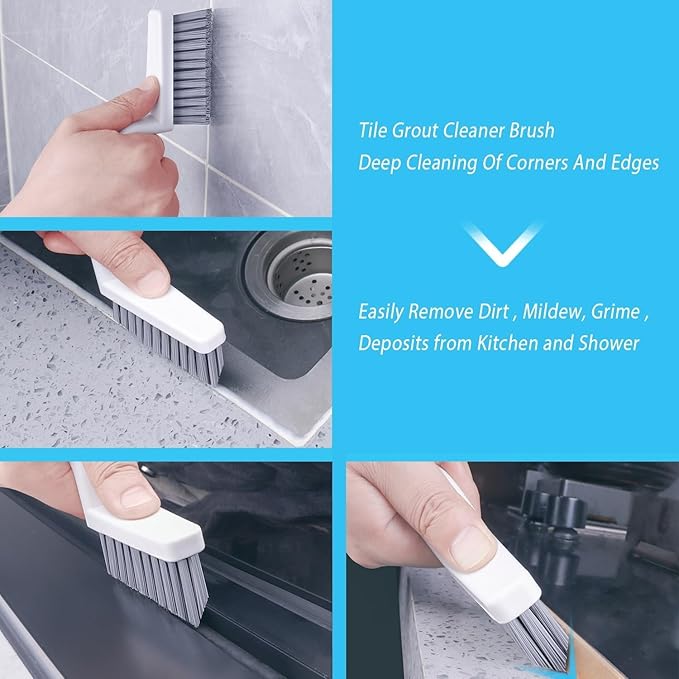 Tile Grout Cleaner Brush
Deep Cleaning Of Corners And Edges

Easily Remove Dirt , Mildew, Grime ,
Deposits from Kitchen and Shower