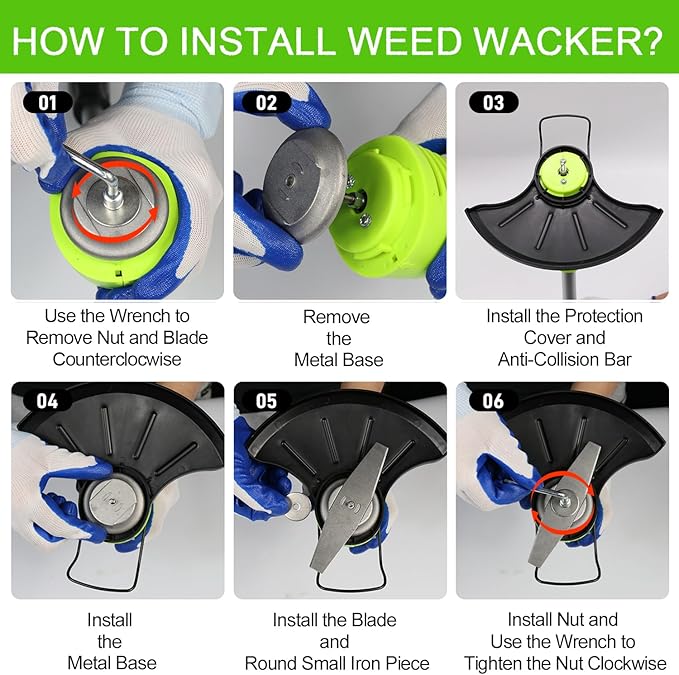 HOW TO INSTALL WEED WACKER?

01

Use the Wrench to Remove Nut and Blade Counterclocwise

02

Remove the Metal Base

03

Install the Protection Cover and Anti-Collision Bar

04

Install the Metal Base

05

Install the Blade and Round Small Iron Piece

06

Install Nut and Use the Wrench to Tighten the Nut Clockwise