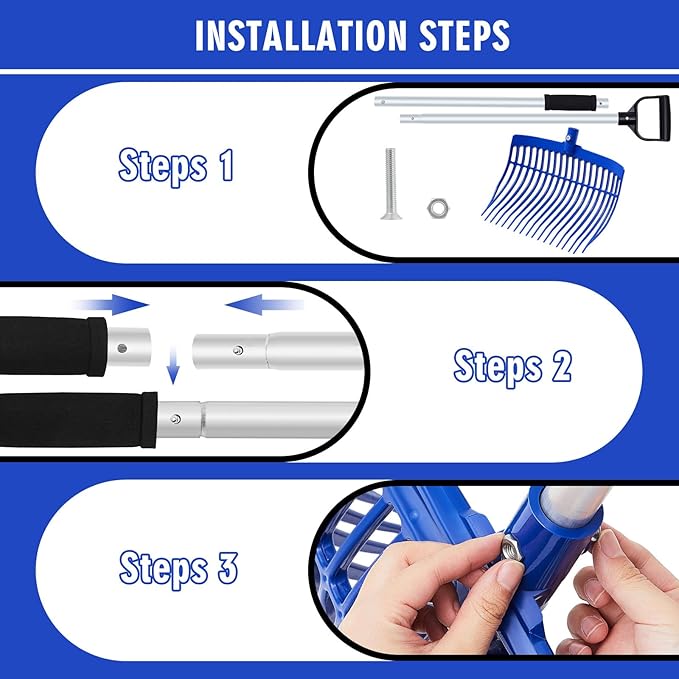 INSTALLATION STEPS

Steps 1

Steps 2

Steps 3