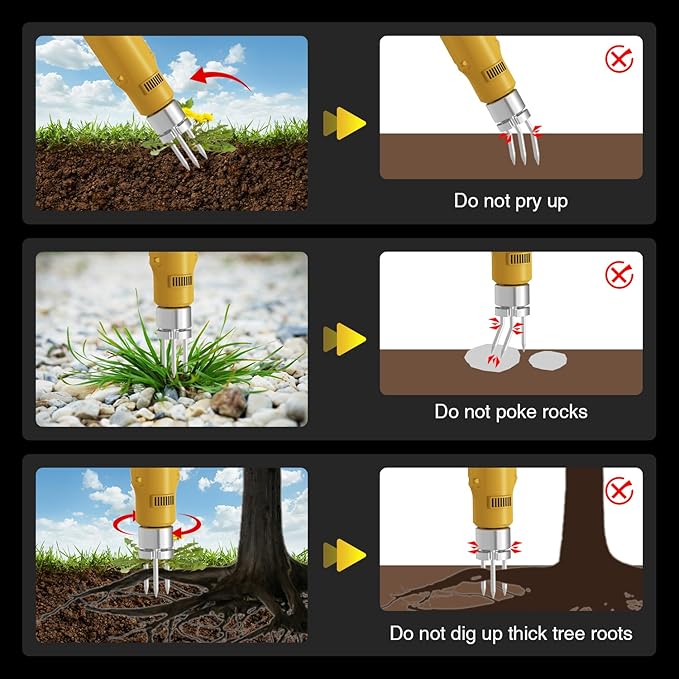 Do not pry up

Do not poke rocks

Do not dig up thick tree roots